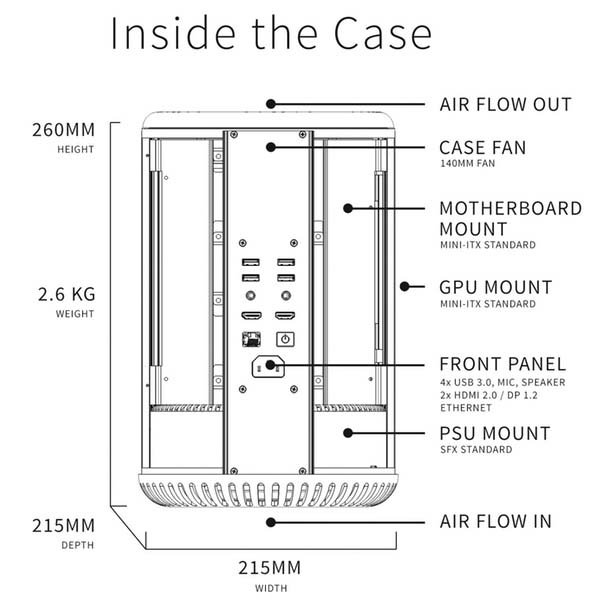 Inside the Case

260MM
HEIGHT

2.6 KG
WEIGHT

215MM
DEPTH

215MM
WIDTH

AIR FLOW OUT

CASE FAN
140MM FAN

MOTHERBOARD MOUNT
MINI-ITX STANDARD

GPU MOUNT
MINI-ITX STANDARD

FRONT PANEL
4x USB 3.0, MIC, SPEAKER
2x HDMI 2.0 / DP 1.2
ETHERNET

PSU MOUNT
SFX STANDARD

AIR FLOW IN