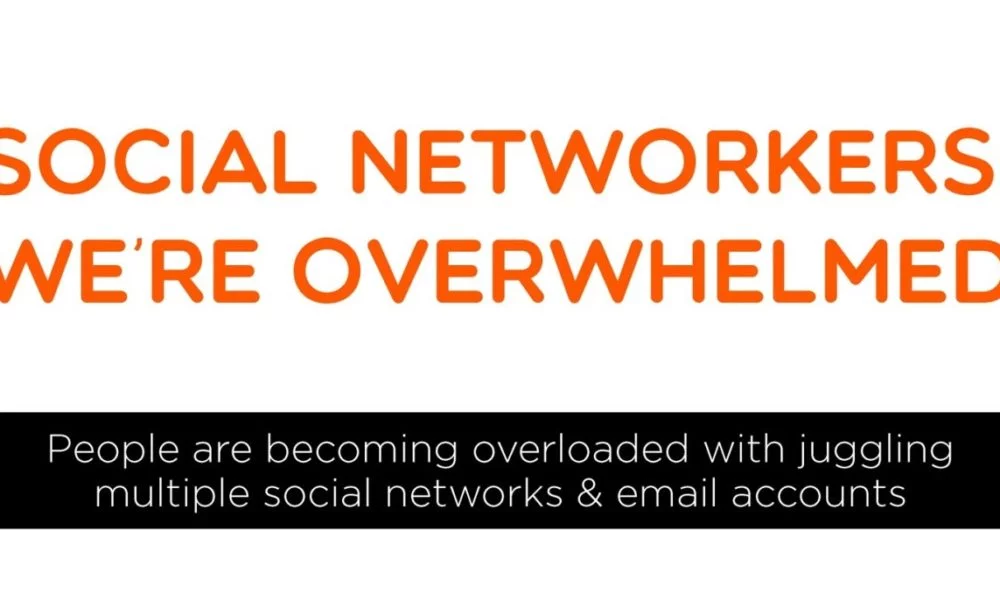 SOCIAL NETWORKERS WE'RE OVERWHELMED

People are becoming overloaded with juggling multiple social networks & email accounts