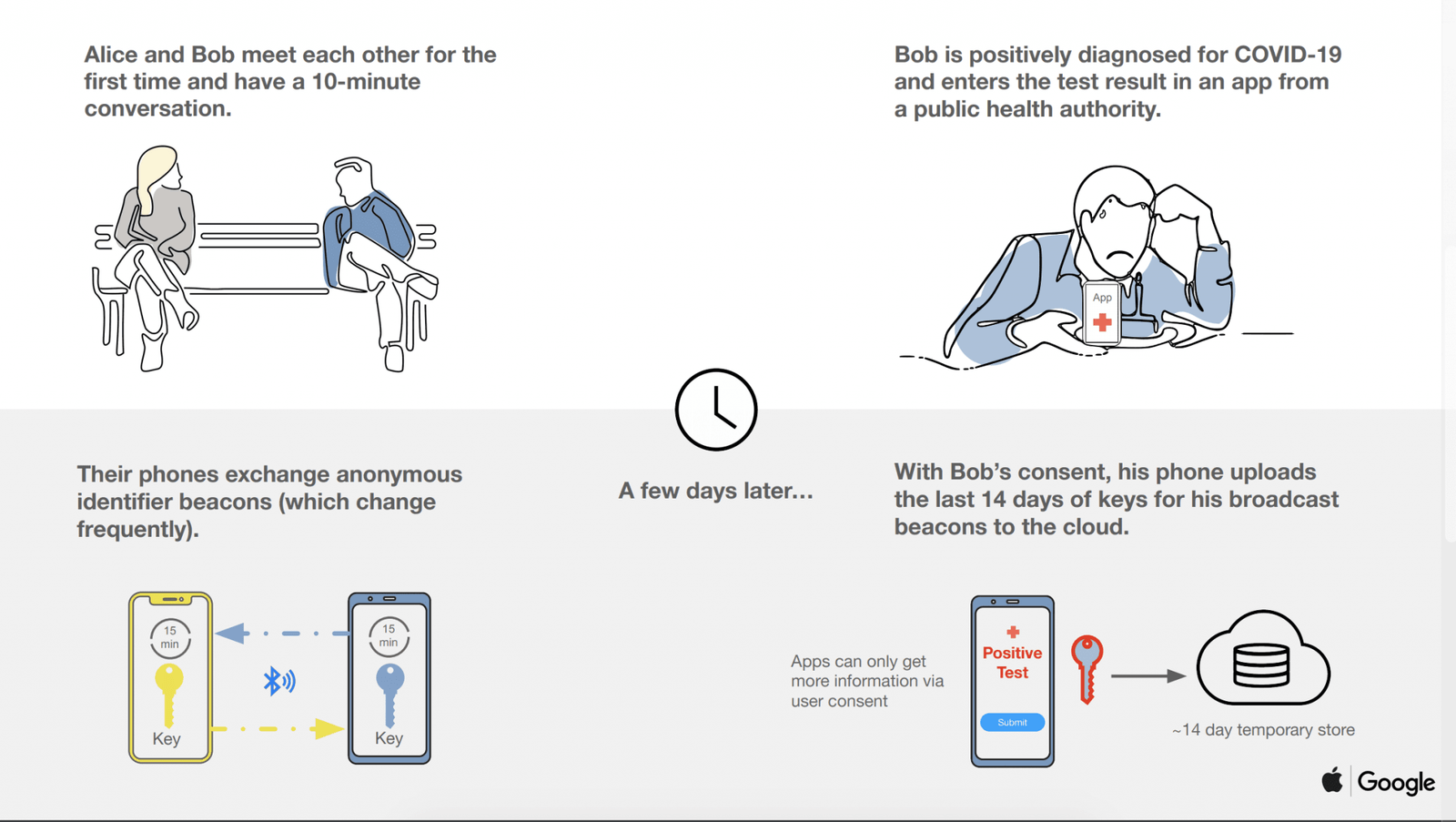 Alice and Bob meet each other for the first time and have a 10-minute conversation.

Their phones exchange anonymous identifier beacons (which change frequently).

15 min

Key

15 min

Key

A few days later...

Bob is positively diagnosed for COVID-19 and enters the test result in an app from a public health authority.

App

With Bob's consent, his phone uploads the last 14 days of keys for his broadcast beacons to the cloud.

Apps can only get more information via user consent

Positive Test

Submit

~14 day temporary store

Google